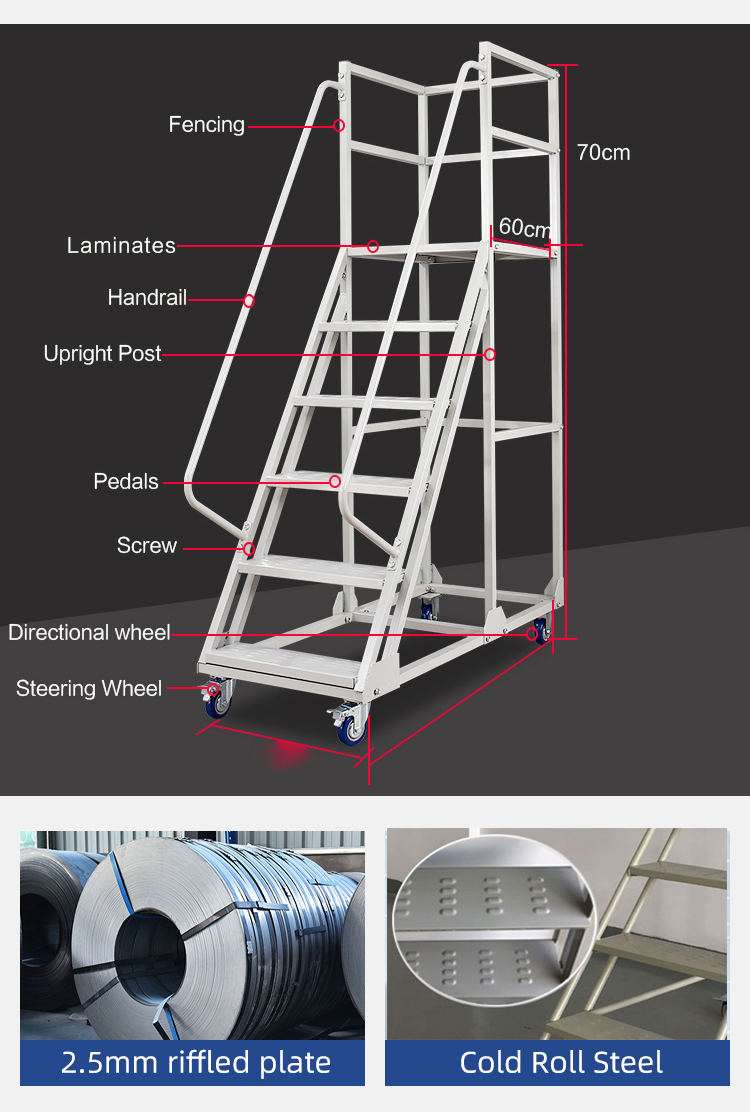 Fencing

70cm

60cm

Laminates

Handrail

Upright Post

Pedals

Screw

Directional wheel

Steering Wheel

2.5mm riffled plate

Cold Roll Steel